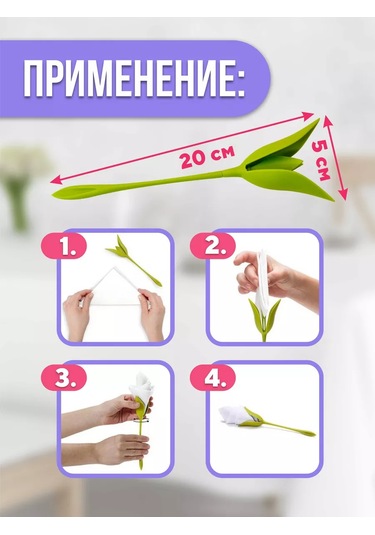 ПРИМЕНЕНИЕ:

20 см

5 см

1.

2.

3.

4.