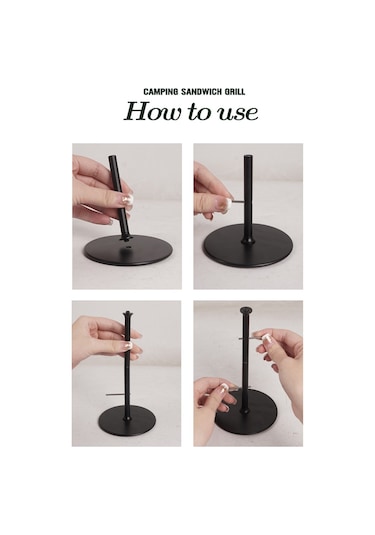 CAMPING SANDWICH GRILL
How to use