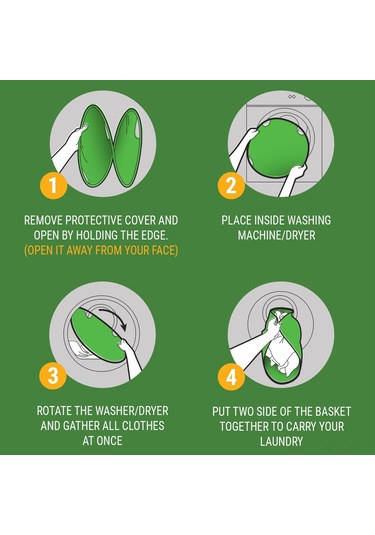 1

REMOVE PROTECTIVE COVER AND OPEN BY HOLDING THE EDGE. (OPEN IT AWAY FROM YOUR FACE)

2

PLACE INSIDE WASHING MACHINE/DRYER

3

ROTATE THE WASHER/DRYER AND GATHER ALL CLOTHES AT ONCE

4

PUT TWO SIDE OF THE BASKET TOGETHER TO CARRY YOUR LAUNDRY