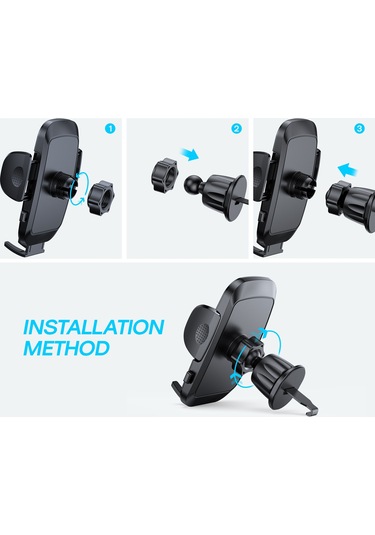 1

2

3

INSTALLATION METHOD