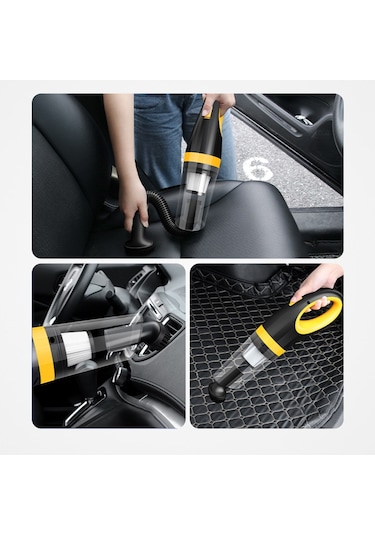 6