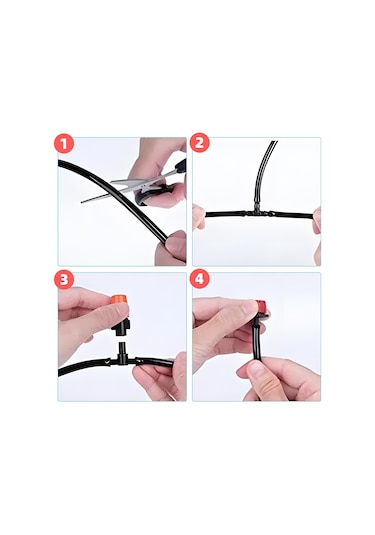 1

2

3

4