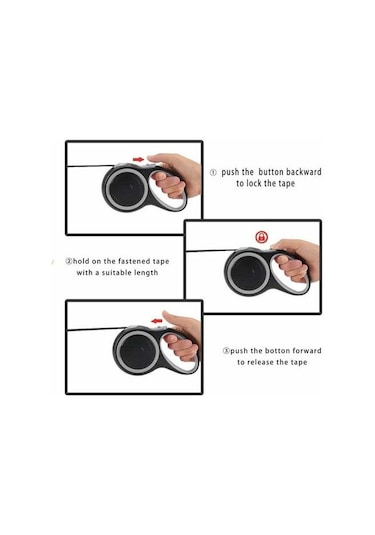 ① push the button backward to lock the tape

②hold on the fastened tape with a suitable length

③push the botton forward to release the tape