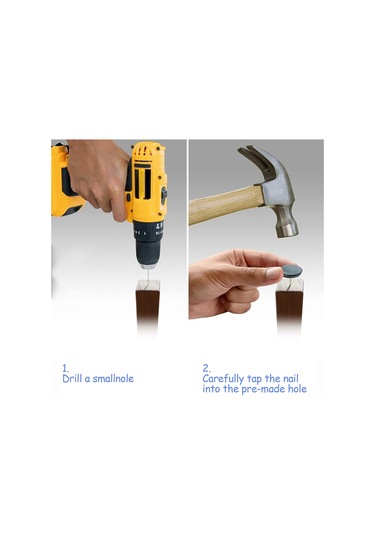 1.
Drill a smallnole

2.
Carefully tap the nail into the pre-made hole