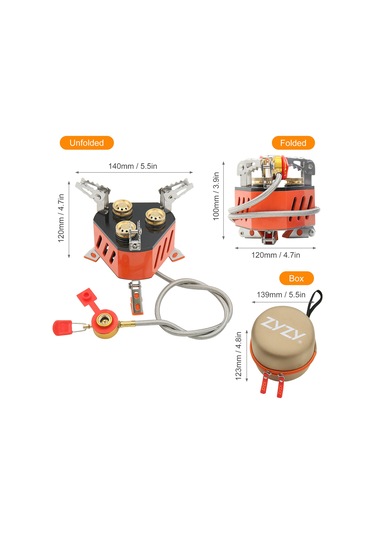 Unfolded

140mm / 5.5in

120mm / 4.7in

Folded

100mm / 3.9in

120mm / 4.7in

Box

139mm / 5.5in

123mm / 4.8in

ZYZY