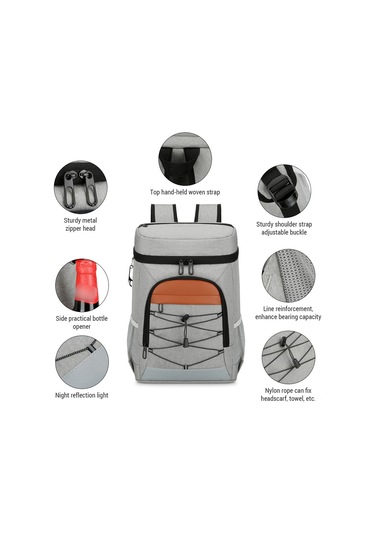 Top hand-held woven strap

Sturdy metal zipper head

Sturdy shoulder strap adjustable buckle

Side practical bottle opener

Line reinforcement, enhance bearing capacity

Night reflection light

Nylon rope can fix headscarf, towel, etc.