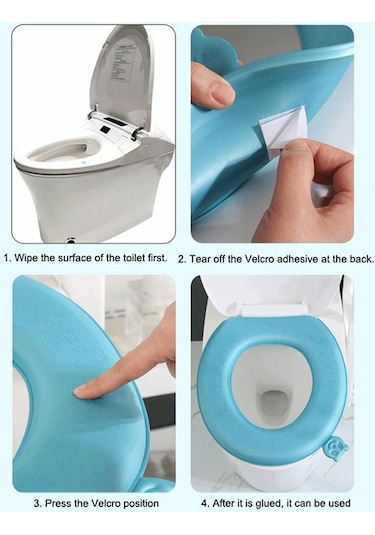 1. Wipe the surface of the toilet first.

2. Tear off the Velcro adhesive at the back.

3. Press the Velcro position

4. After it is glued, it can be used