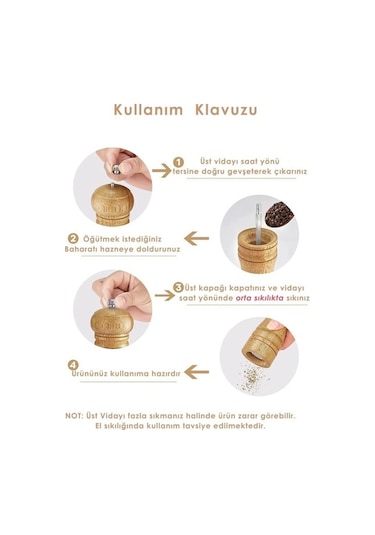 Kullanım Klavuzu

1 Üst vidayı saat yönü tersine doğru gevşeterek çıkarınız

2 Öğütmek istediğiniz Baharatı hazneye doldurunuz

3 Üst kapağı kapatınız ve vidayı saat yönünde orta sıkılıkta sıkınız

4 Ürününüz kullanıma hazırdır

NOT: Üst Vidayı fazla sıkmanız halinde ürün zarar görebilir. El sıkılığında kullanım tavsiye edilmektedir.