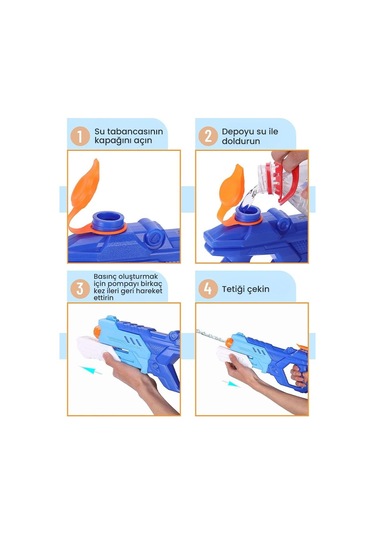 1 Su tabancasının kapağını açın

2 Depoyu su ile doldurun

3 Basınç oluşturmak için pompayı birkaç kez ileri geri hareket ettirin

4 Tetiği çekin