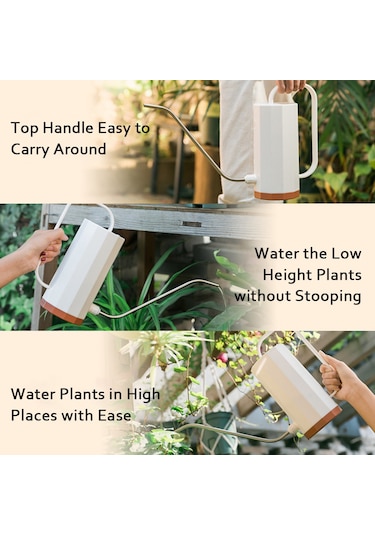 Top Handle Easy to Carry Around

Water the Low Height Plants without Stooping

Water Plants in High Places with Ease