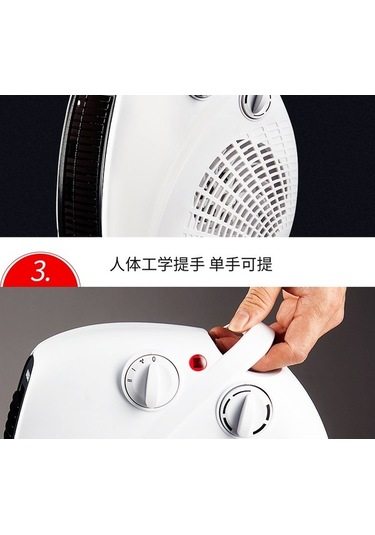 3.

人体工学提手 单手可提