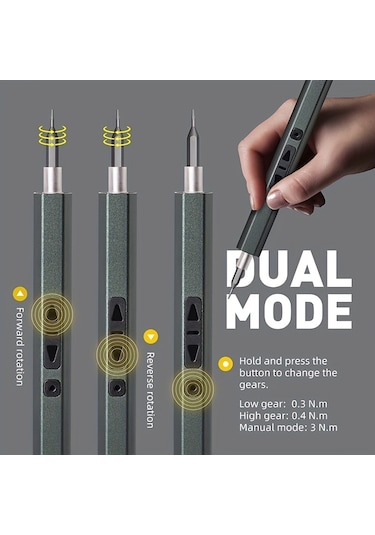 Forward rotation

Reverse rotation

DUAL MODE

Hold and press the button to change the gears.

Low gear: 0.3 N.m
High gear: 0.4 N.m
Manual mode: 3 N.m