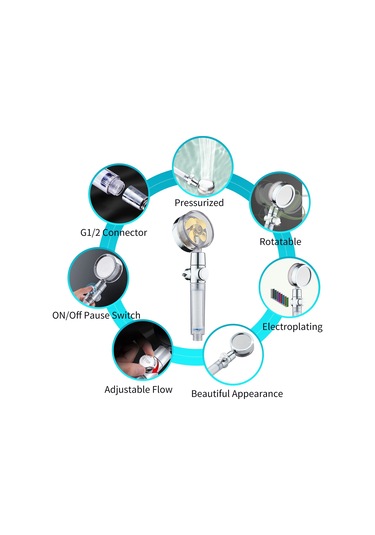 Pressurized

G1/2 Connector

Rotatable

ON/Off Pause Switch

Electroplating

Adjustable Flow

Beautiful Appearance