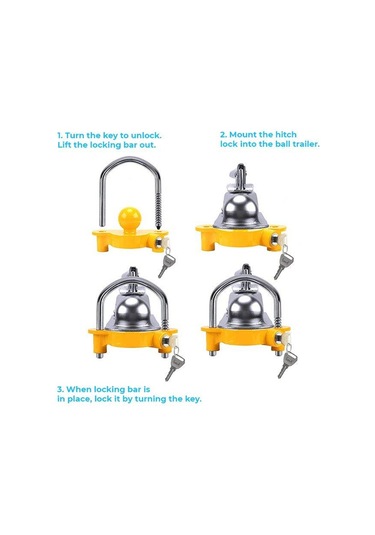 1. Turn the key to unlock. Lift the locking bar out.

2. Mount the hitch lock into the ball trailer.

3. When locking bar is in place, lock it by turning the key.