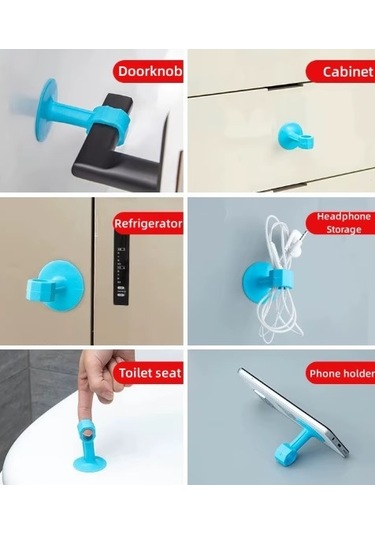 Doorknob

Cabinet

Refrigerator

Headphone Storage

Toilet seat

Phone holder