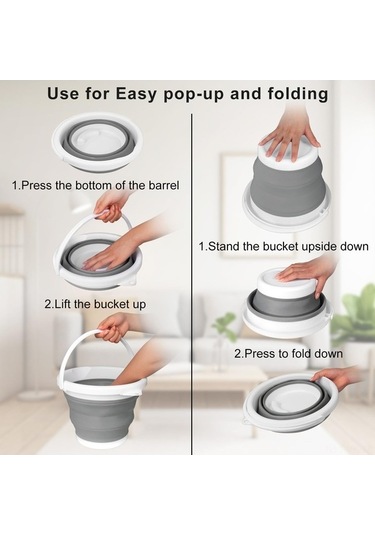 Use for Easy pop-up and folding

1.Press the bottom of the barrel

2.Lift the bucket up

1.Stand the bucket upside down

2.Press to fold down