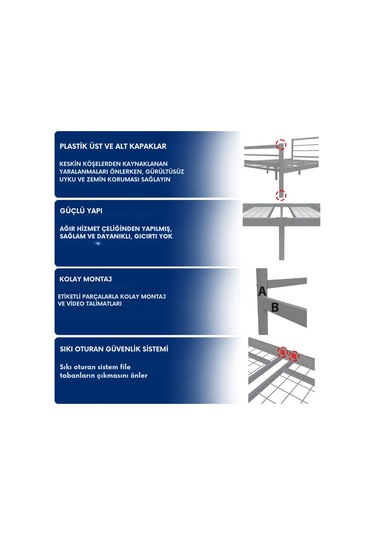 PLASTİK ÜST VE ALT KAPAKLAR

KESKİN KÖŞELERDEN KAYNAKLANAN YARALANMALARI ÖNLERKEN, GÜRÜLTÜSÜZ UYKU VE ZEMİN KORUMASI SAĞLAYIN

GÜÇLÜ YAPI

AĞIR HİZMET ÇELİĞİNDEN YAPILMIŞ, SAĞLAM VE DAYANIKLI, GICIRTI YOK

KOLAY MONTAJ

ETİKETLİ PARÇALARLA KOLAY MONTAJ VE VİDEO TALİMATLARI

A

B

SIKI OTURAN GÜVENLİK SİSTEMİ

Sıkı oturan sistem file tabanların çıkmasını önler