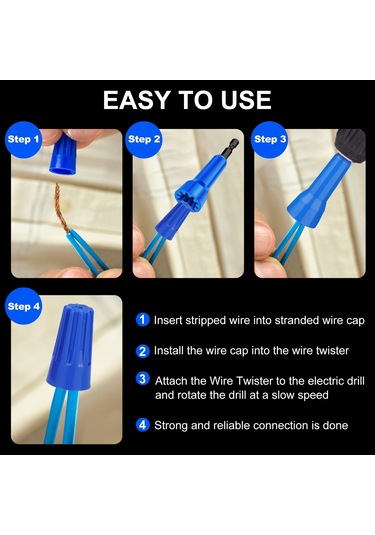 EASY TO USE

Step 1

Step 2

Step 3

Step 4

1 Insert stripped wire into stranded wire cap

2 Install the wire cap into the wire twister

3 Attach the Wire Twister to the electric drill and rotate the drill at a slow speed

4 Strong and reliable connection is done