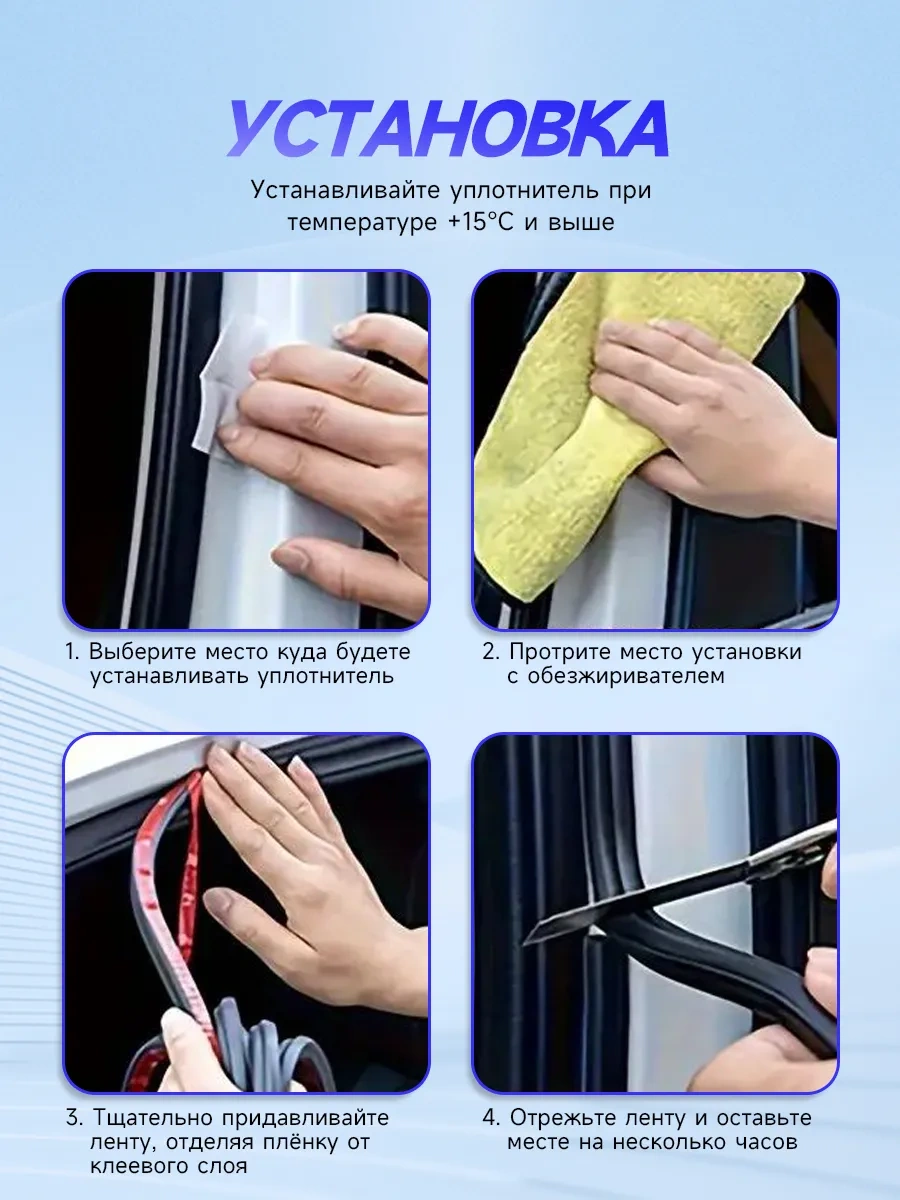 УСТАНОВКА

Устанавливайте уплотнитель при температуре +15°C и выше

1. Выберите место куда будете устанавливать уплотнитель

2. Протрите место установки с обезжиривателем

3. Тщательно придавливайте ленту, отделяя плёнку от клеевого слоя

4. Отрежьте ленту и оставьте месте на несколько часов