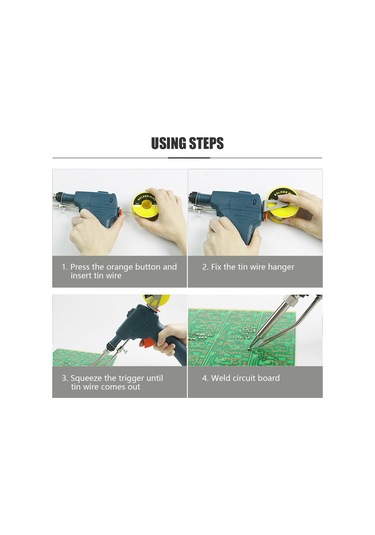 USING STEPS

1. Press the orange button and insert tin wire

2. Fix the tin wire hanger

3. Squeeze the trigger until tin wire comes out

4. Weld circuit board