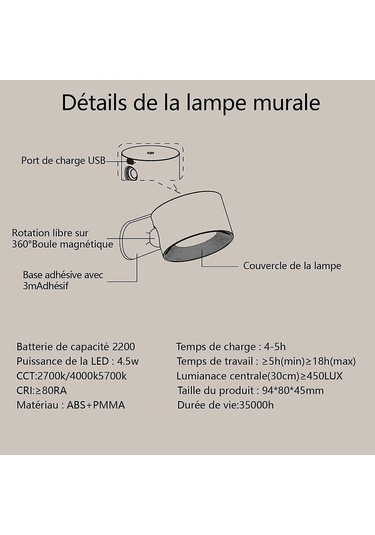 Détails de la lampe murale

Port de charge USB

Rotation libre sur 360°Boule magnétique

Base adhésive avec 3mAdhésif

Couvercle de la lampe

Batterie de capacité 2200
Puissance de la LED : 4.5w
CCT:2700k/4000k5700k
CRI:≥80RA
Matériau : ABS+PMMA

Temps de charge : 4-5h
Temps de travail : ≥5h(min)≥18h(max)
Lumianace centrale(30cm)≥450LUX
Taille du produit : 94*80*45mm
Durée de vie:35000h