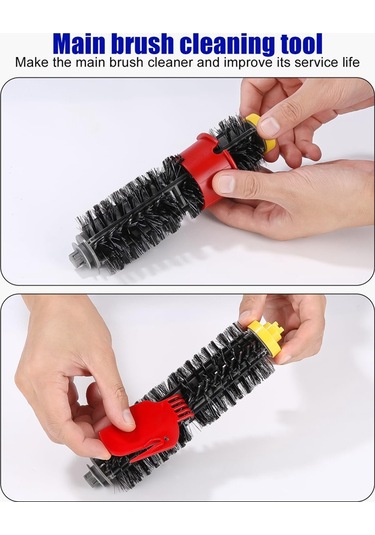 Main brush cleaning tool
Make the main brush cleaner and improve its service life