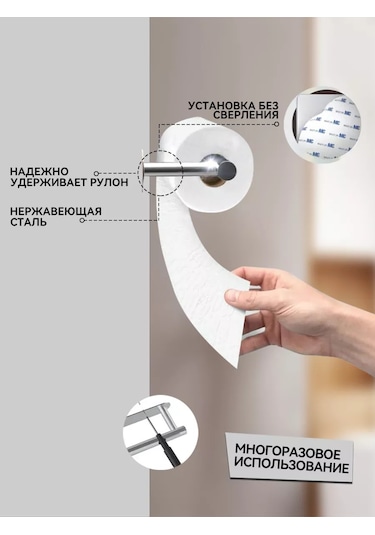 УСТАНОВКА БЕЗ СВЕРЛЕНИЯ

НАДЕЖНО УДЕРЖИВАЕТ РУЛОН

НЕРЖАВЕЮЩАЯ СТАЛЬ

МНОГОРАЗОВОЕ ИСПОЛЬЗОВАНИЕ