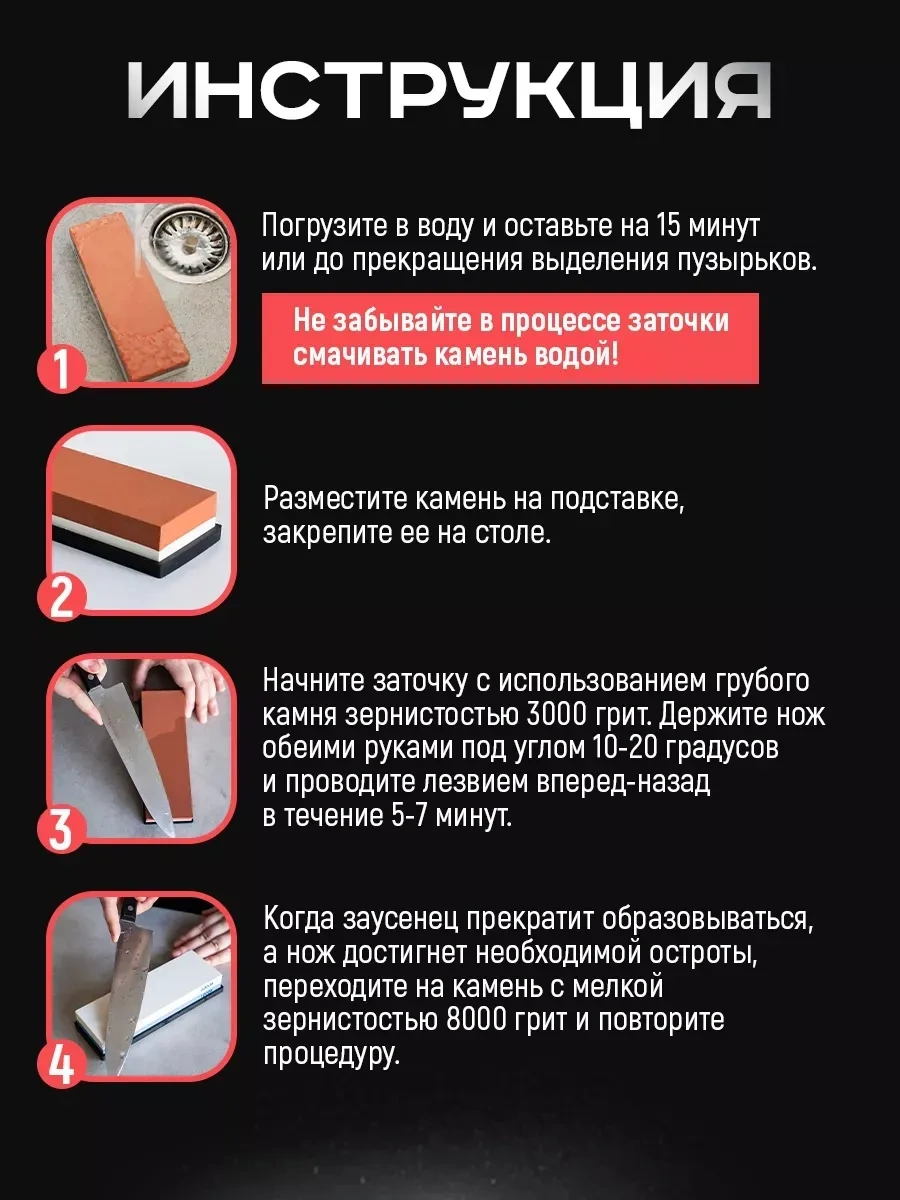 ИНСТРУКЦИЯ

1

Погрузите в воду и оставьте на 15 минут или до прекращения выделения пузырьков.

Не забывайте в процессе заточки смачивать камень водой!

2

Разместите камень на подставке, закрепите ее на столе.

3

Начните заточку с использованием грубого камня зернистостью 3000 грит. Держите нож обеими руками под углом 10-20 градусов и проводите лезвием вперед-назад в течение 5-7 минут.

4

Когда заусенец прекратит образовываться, а нож достигнет необходимой остроты, переходите на камень с мелкой зернистостью 8000 грит и повторите процедуру.