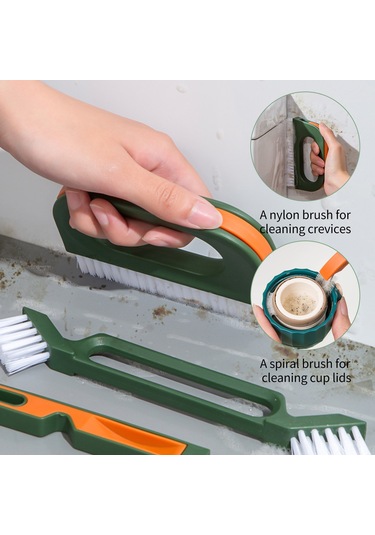 A nylon brush for cleaning crevices

A spiral brush for cleaning cup lids