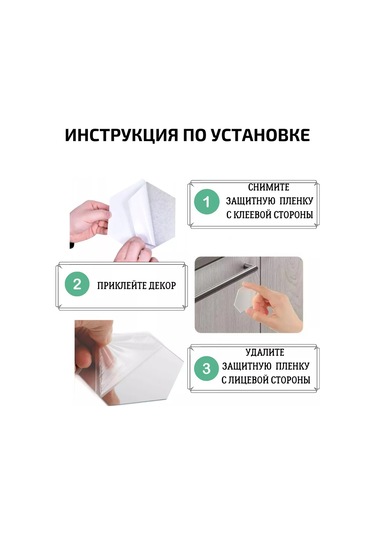 ИНСТРУКЦИЯ ПО УСТАНОВКЕ

1 СНИМИТЕ ЗАЩИТНУЮ ПЛЕНКУ С КЛЕЕВОЙ СТОРОНЫ

2 ПРИКЛЕЙТЕ ДЕКОР

3 УДАЛИТЕ ЗАЩИТНУЮ ПЛЕНКУ С ЛИЦЕВОЙ СТОРОНЫ