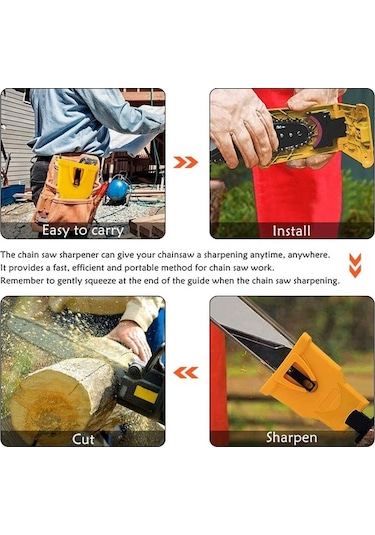 Easy to carry

Install

The chain saw sharpener can give your chainsaw a sharpening anytime, anywhere.
It provides a fast, efficient and portable method for chain saw work.
Remember to gently squeeze at the end of the guide when the chain saw sharpening.

Cut

Sharpen