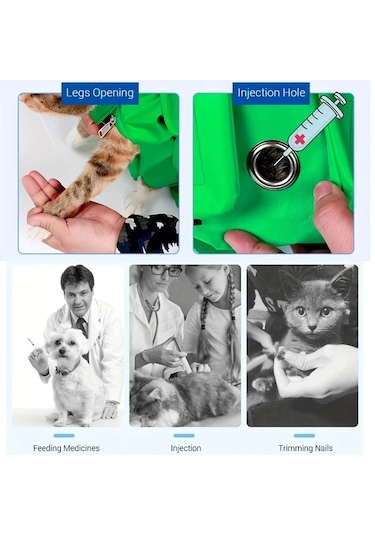 Legs Opening

Injection Hole

Feeding Medicines

Injection

Trimming Nails