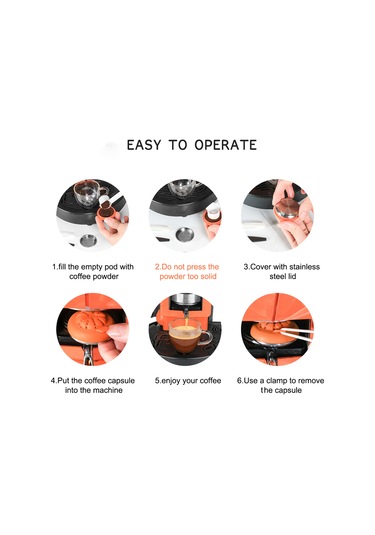 EASY TO OPERATE

1.fill the empty pod with coffee powder

2.Do not press the powder too solid

3.Cover with stainless steel lid

4.Put the coffee capsule into the machine

5.enjoy your coffee

6.Use a clamp to remove the capsule