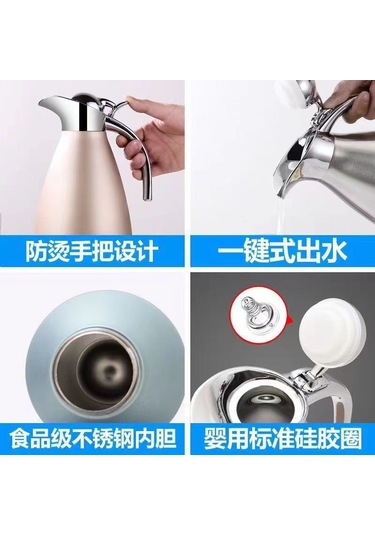 防烫手把设计

一键式出水

食品级不锈钢内胆

婴用标准硅胶圈