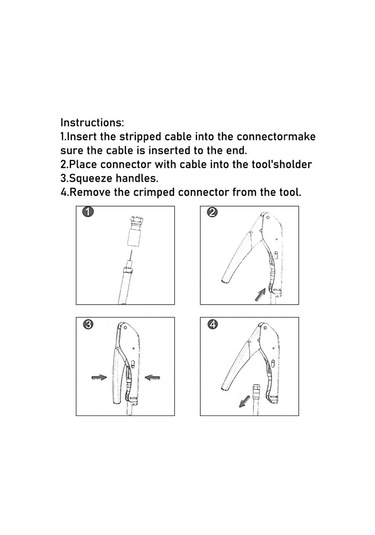 Instructions:
1.Insert the stripped cable into the connectormake sure the cable is inserted to the end.
2.Place connector with cable into the tool'sholder
3.Squeeze handles.
4.Remove the crimped connector from the tool.

1

2

3

4