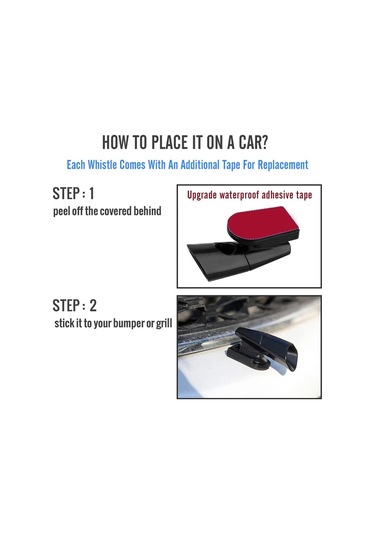 HOW TO PLACE IT ON A CAR?

Each Whistle Comes With An Additional Tape For Replacement

STEP : 1
peel off the covered behind

Upgrade waterproof adhesive tape

STEP : 2
stick it to your bumper or grill