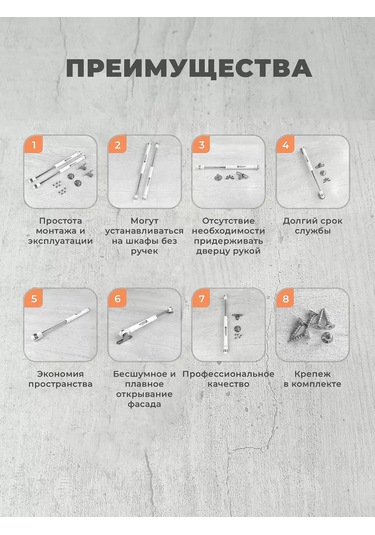 ПРЕИМУЩЕСТВА

1

Простота монтажа и эксплуатации

2

Могут устанавливаться на шкафы без ручек

3

Отсутствие необходимости придерживать дверцу рукой

4

Долгий срок службы

5

Экономия пространства

6

Бесшумное и плавное открывание фасада

7

Профессиональное качество

8

Крепеж в комплекте