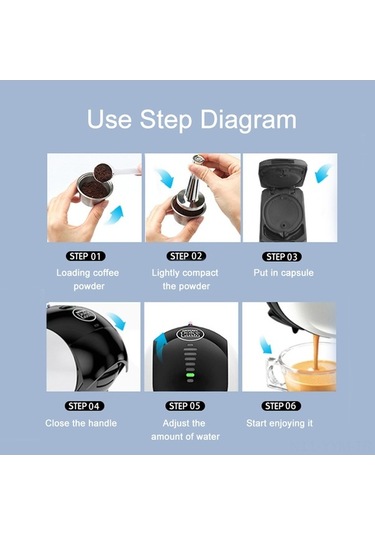 Use Step Diagram

STEP 01
Loading coffee powder

STEP 02
Lightly compact the powder

STEP 03
Put in capsule

STEP 04
Close the handle

STEP 05
Adjust the amount of water

STEP 06
Start enjoying it