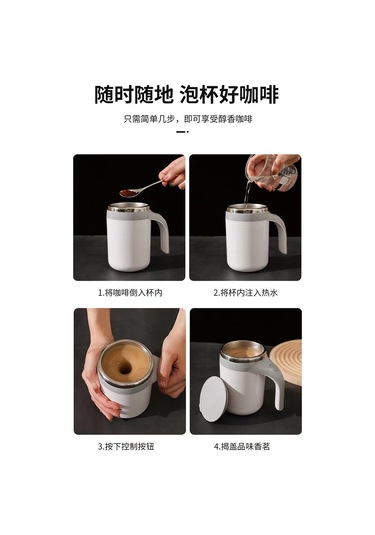 随时随地 泡杯好咖啡

只需简单几步，即可享受醇香咖啡

1.将咖啡倒入杯内

2.将杯内注入热水

3.按下控制按钮

4.揭盖品味香茗