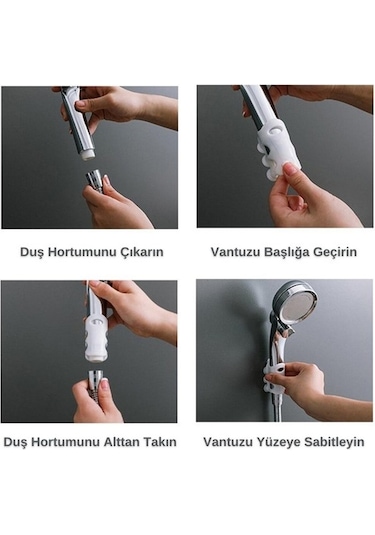 Duş Hortumunu Çıkarın

Vantuzu Başlığa Geçirin

Duş Hortumunu Alttan Takın

Vantuzu Yüzeye Sabitleyin