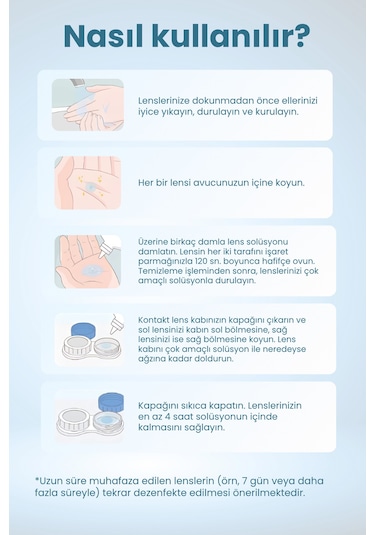 Nasıl kullanılır?

Lenslerinize dokunmadan önce ellerinizi iyice yıkayın, durulayın ve kurulayın.

Her bir lensi avucunuzun içine koyun.

Üzerine birkaç damla lens solüsyonu damlatın. Lensin her iki tarafını işaret parmağınızla 120 sn. boyunca hafifçe ovun. Temizleme işleminden sonra, lenslerinizi çok amaçlı solüsyonla durulayın.

Kontakt lens kabınızın kapağını çıkarın ve sol lensinizi kabın sol bölmesine, sağ lensinizi ise sağ bölmesine koyun. Lens kabını çok amaçlı solüsyon ile neredeyse ağzına kadar doldurun.

Kapağını sıkıca kapatın. Lenslerinizin en az 4 saat solüsyonun içinde kalmasını sağlayın.

*Uzun süre muhafaza edilen lenslerin (örn, 7 gün veya daha fazla süreyle) tekrar dezenfekte edilmesi önerilmektedir.