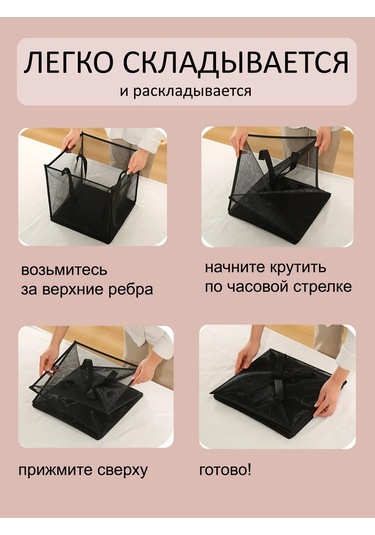 ЛЕГКО СКЛАДЫВАЕТСЯ
и раскладывается

возьмитесь за верхние ребра

начните крутить по часовой стрелке

прижмите сверху

готово!