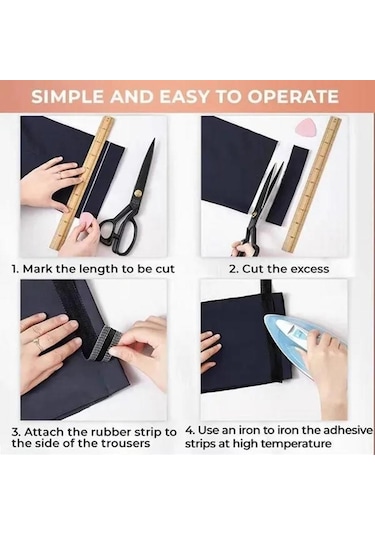 SIMPLE AND EASY TO OPERATE

1. Mark the length to be cut

2. Cut the excess

3. Attach the rubber strip to the side of the trousers

4. Use an iron to iron the adhesive strips at high temperature