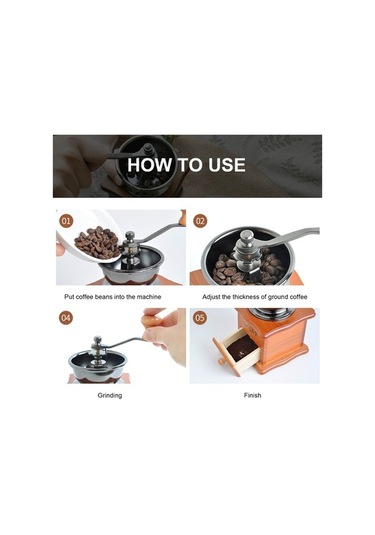 HOW TO USE

01

Put coffee beans into the machine

02

Adjust the thickness of ground coffee

04

Grinding

05

Finish