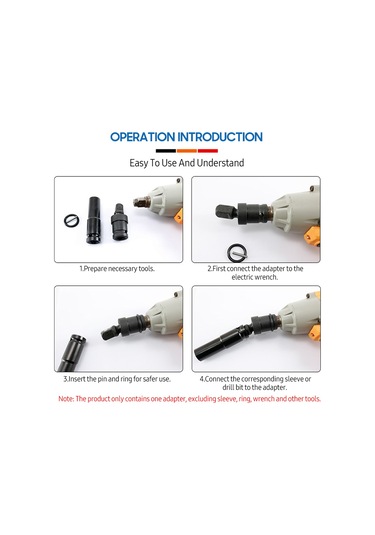 OPERATION INTRODUCTION

Easy To Use And Understand

1.Prepare necessary tools.

2.First connect the adapter to the electric wrench.

3.Insert the pin and ring for safer use.

4.Connect the corresponding sleeve or drill bit to the adapter.

Note: The product only contains one adapter, excluding sleeve, ring, wrench and other tools.