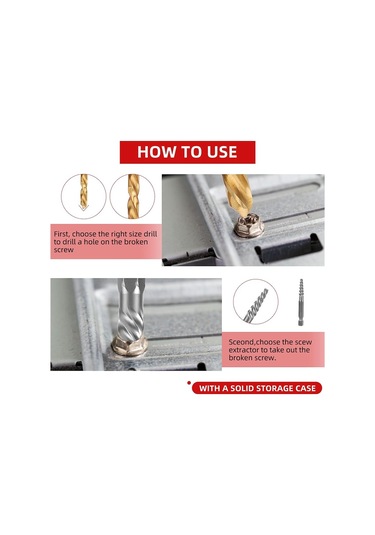 HOW TO USE

First, choose the right size drill to drill a hole on the broken screw

Sceond,choose the scew extractor to take out the broken screw.

WITH A SOLID STORAGE CASE