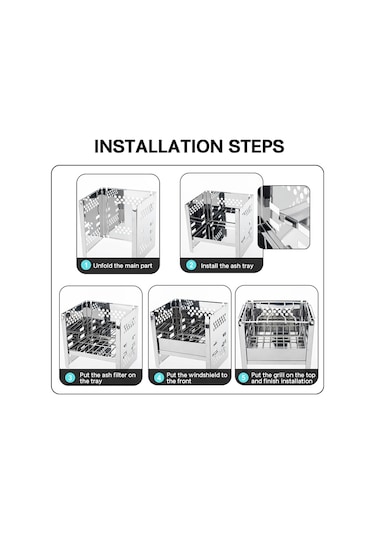 INSTALLATION STEPS

1 Unfold the main part

2 Install the ash tray

3 Put the ash filter on the tray

4 Put the windshield to the front

5 Put the grill on the top and finish installation