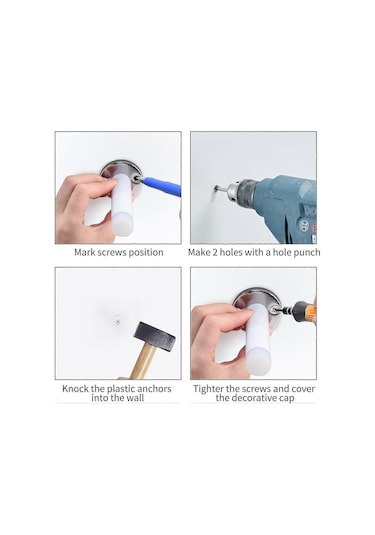 Mark screws position

Make 2 holes with a hole punch

Knock the plastic anchors into the wall

Tighter the screws and cover the decorative cap