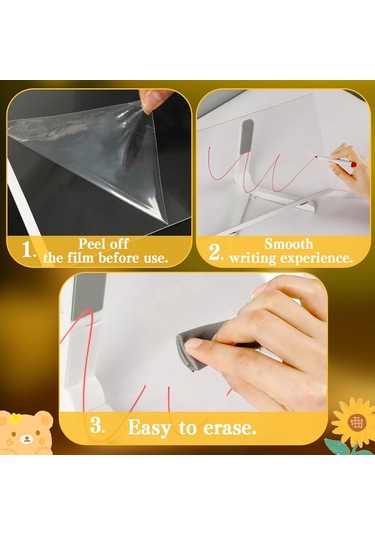 1. Peel off the film before use.

2. Smooth writing experience.

3. Easy to erase.