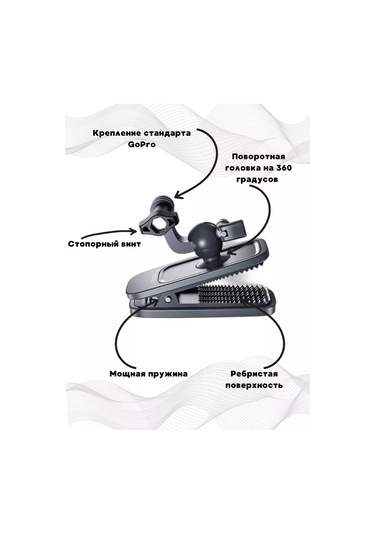 Крепление стандарта GoPro

Поворотная головка на 360 градусов

Стопорный винт

Мощная пружина

Ребристая поверхность